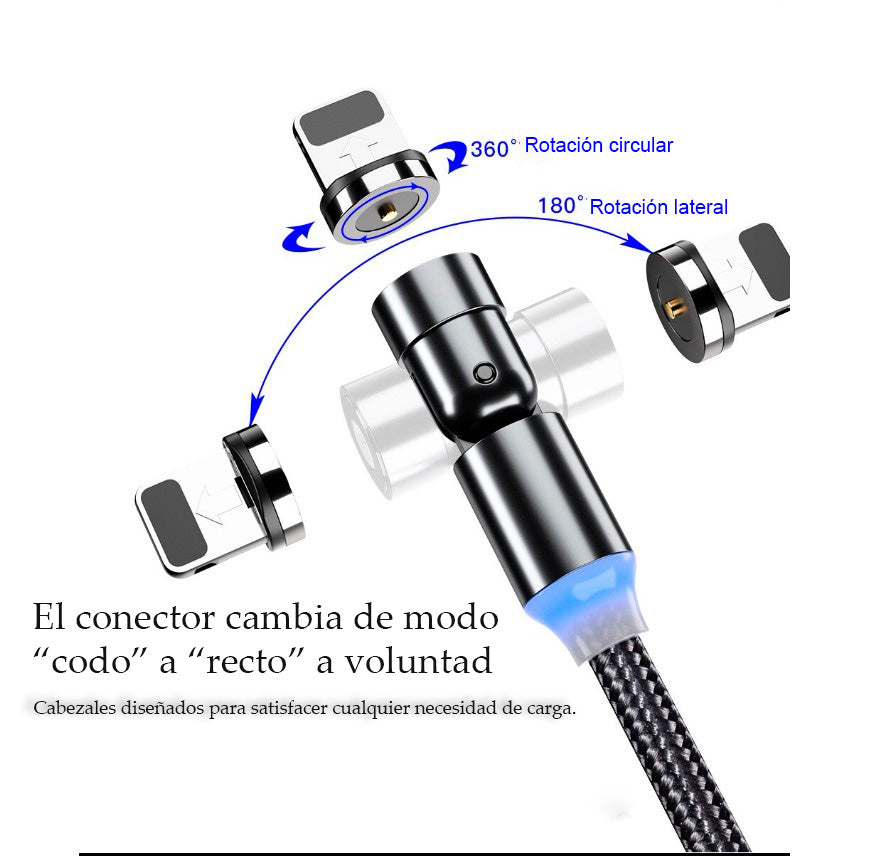 360° Rotación circular

180° Rotación lateral

El conector cambia de modo “codo” a “recto” a voluntad

Cabezales diseñados para satisfacer cualquier necesidad de carga.